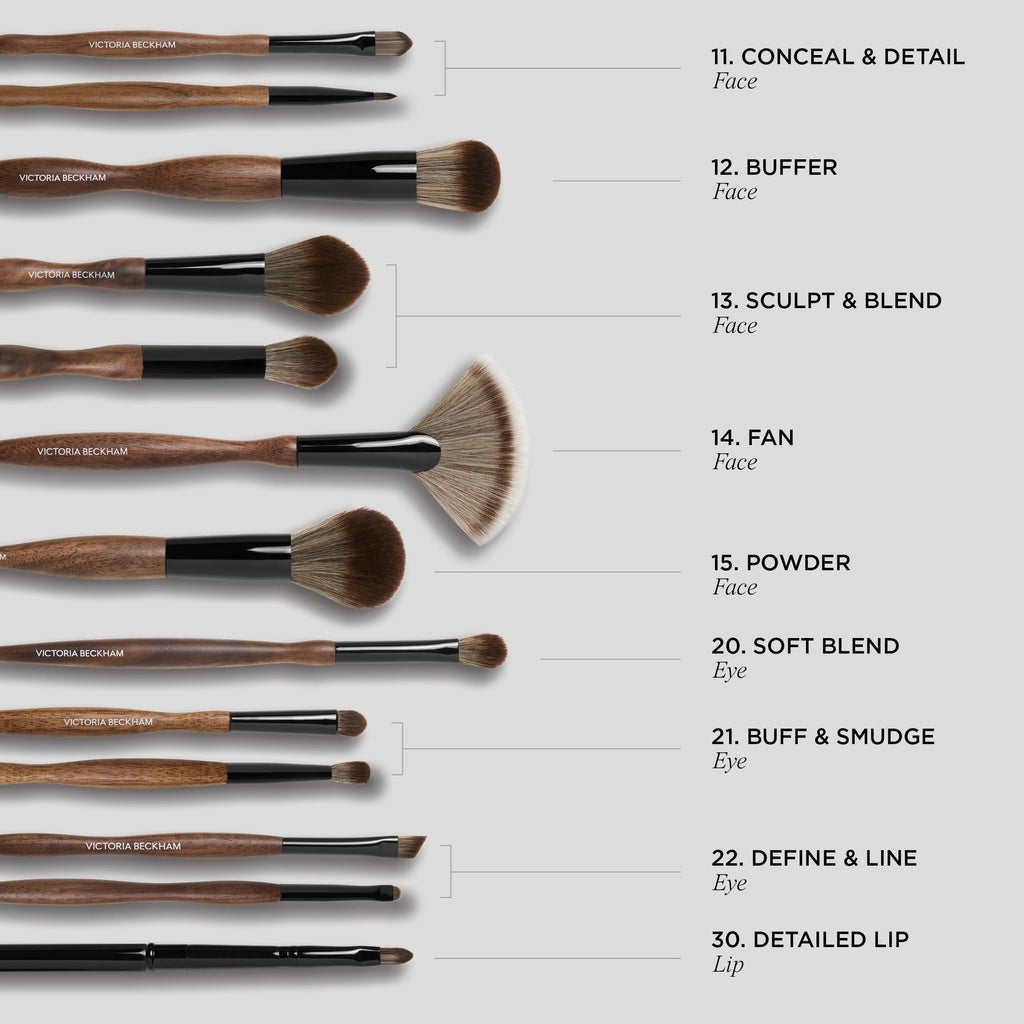 VICTORIA BECKHAM

11. CONCEAL & DETAIL
Face

VICTORIA BECKHAM

12. BUFFER
Face

VICTORIA BECKHAM

13. SCULPT & BLEND
Face

VICTORIA BECKHAM

14. FAN
Face

15. POWDER
Face

VICTORIA BECKHAM

20. SOFT BLEND
Eye

VICTORIA BECKHAM

21. BUFF & SMUDGE
Eye

VICTORIA BECKHAM

22. DEFINE & LINE
Eye

30. DETAILED LIP
Lip